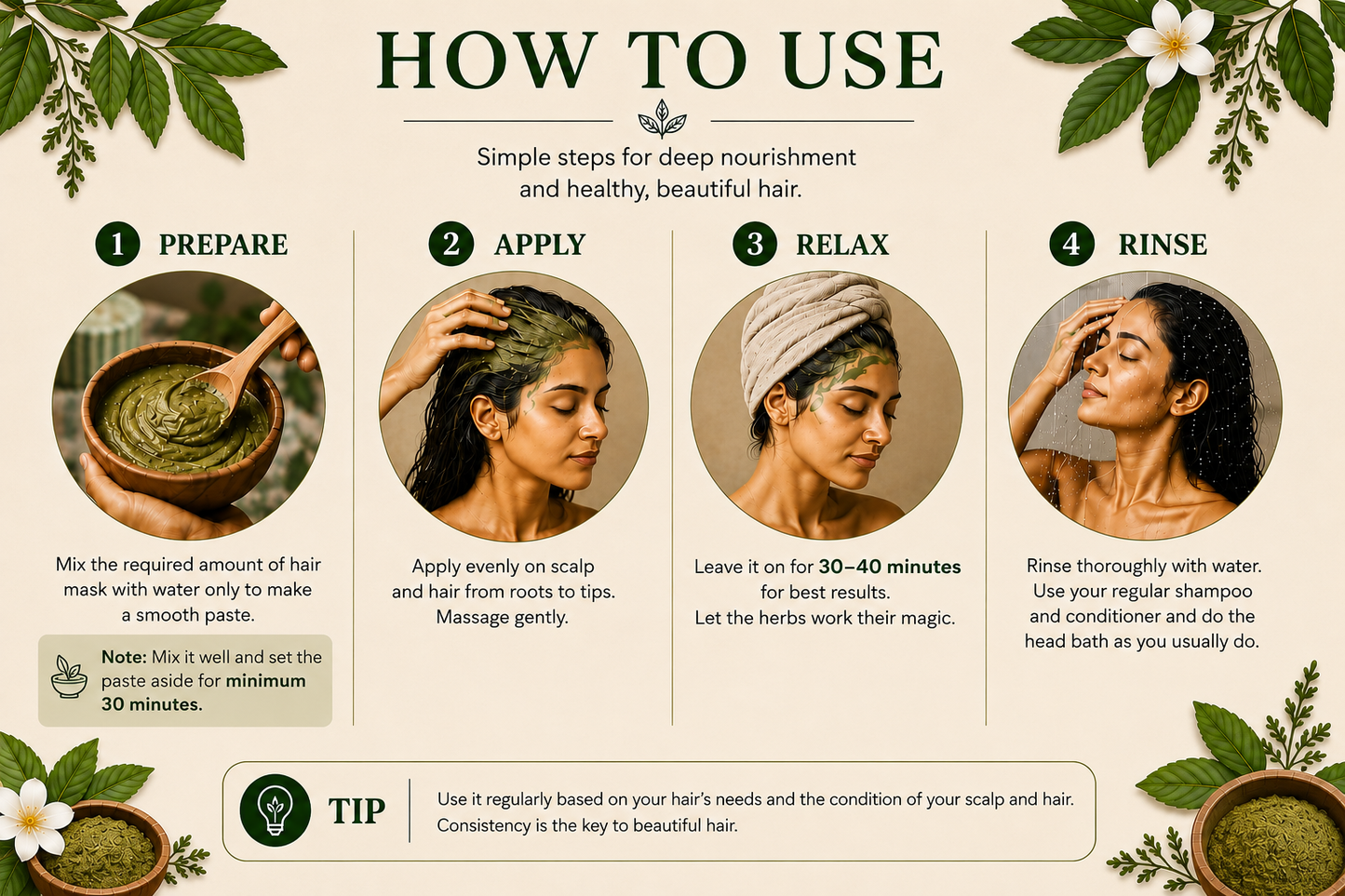 HOW TO USE

Simple steps for deep nourishment and healthy, beautiful hair.

1 PREPARE

Mix the required amount of hair mask with water only to make a smooth paste.

Note: Mix it well and set the paste aside for minimum 30 minutes.

2 APPLY

Apply evenly on scalp and hair from roots to tips. Massage gently.

3 RELAX

Leave it on for 30–40 minutes for best results. Let the herbs work their magic.

4 RINSE

Rinse thoroughly with water. Use your regular shampoo and conditioner and do the head bath as you usually do.

TIP

Use it regularly based on your hair's needs and the condition of your scalp and hair. Consistency is the key to beautiful hair.